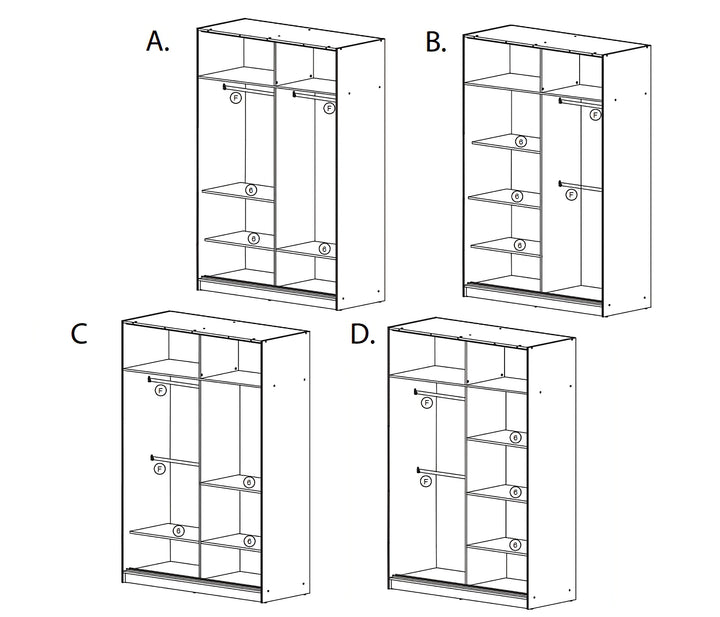 A.

F

F

6

6

6

B.

F

6

F

6

6

C

F

F

6

6

6

D.

F

6

F

6

6