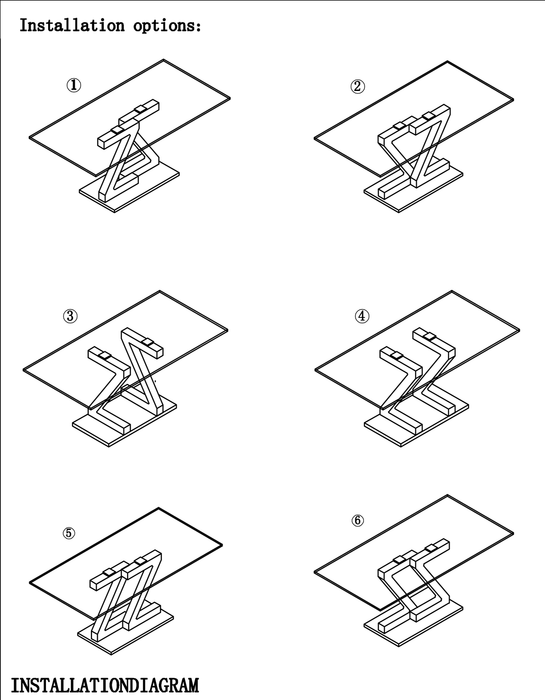 Installation options:

①

②

③

④

⑤

⑥

INSTALLATIONDIAGRAM