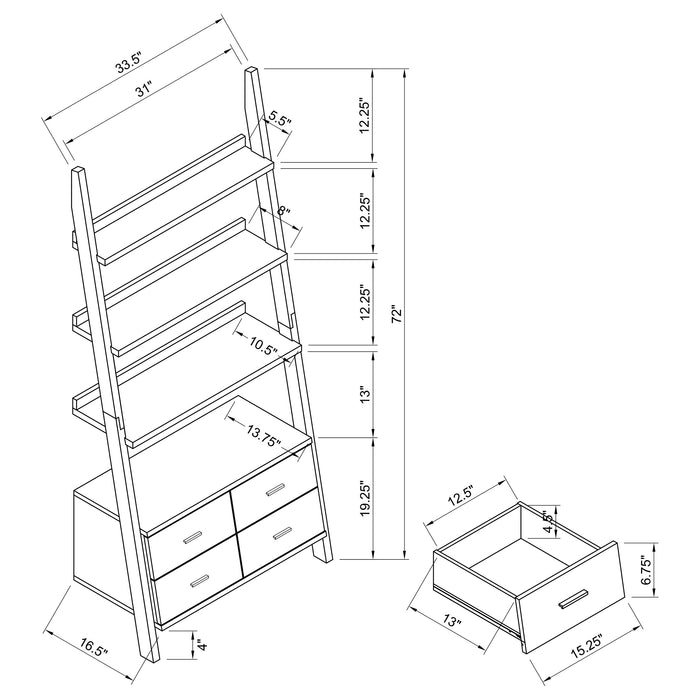 33.5"
31"
5.5"
8"
10.5"
13.75"
12.25"
12.25"
12.25"
13"
19.25"
72"
16.5"
4"
12.5"
4.5"
6.75"
13"
15.25"